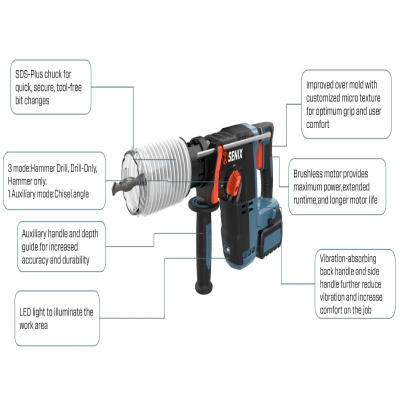 SDS-Plus chuck for quick, secure, tool-free bit changes

3 mode:Hammer Drill, Drill-Only, Hammer only.
1 Auxiliary mode:Chisel angle

Auxiliary handle and depth guide for increased accuracy and durability

LED light to illuminate the work area

SENIX

Improved over mold with customized micro texture for optimum grip and user comfort

Brushless motor provides maximum power,extended runtime,and longer motor life

Vibration-absorbing back handle and side handle further reduce vibration and increase comfort on the job