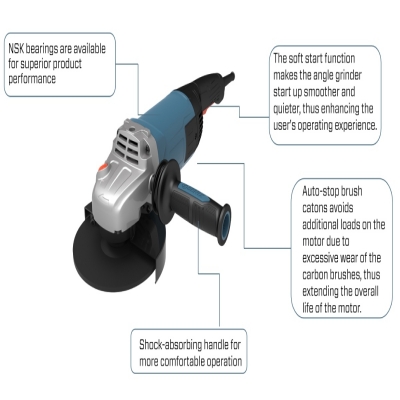 NSK bearings are available for superior product performance

The soft start function makes the angle grinder start up smoother and quieter, thus enhancing the user's operating experience.

Auto-stop brush catons avoids additional loads on the motor due to excessive wear of the carbon brushes, thus extending the overall life of the motor.

Shock-absorbing handle for more comfortable operation