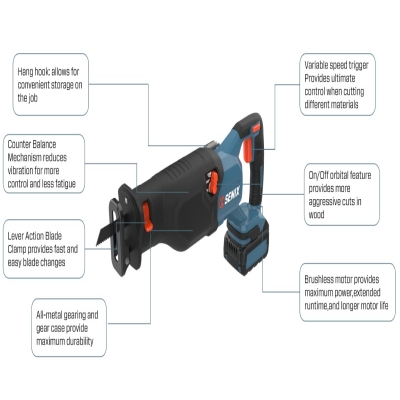 Hang hook: allows for convenient storage on the job

Counter Balance Mechanism reduces vibration for more control and less fatigue

Lever Action Blade Clamp provides fast and easy blade changes

All-metal gearing and gear case provide maximum durability

Variable speed trigger Provides ultimate control when cutting different materials

On/Off orbital feature provides more aggressive cuts in wood

Brushless motor provides maximum power,extended runtime,and longer motor life

SENIX